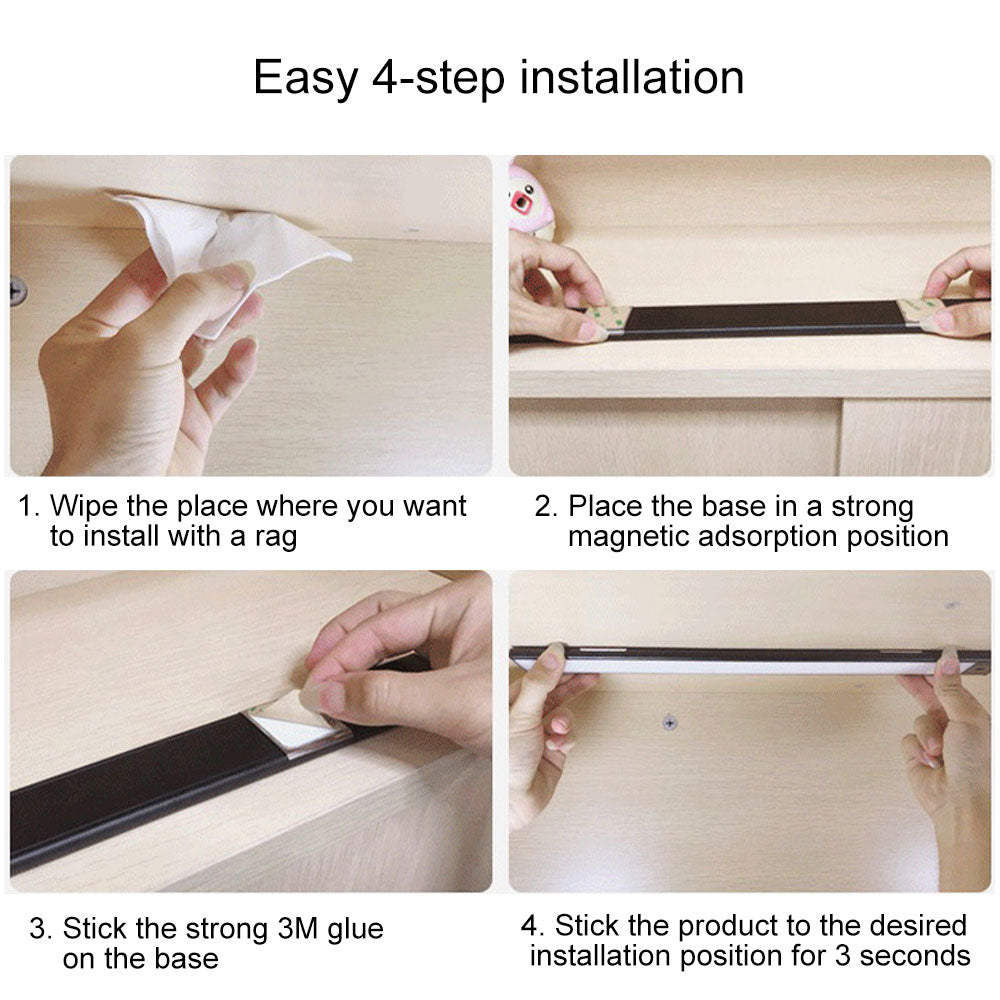 Easy 4-step installation

1. Wipe the place where you want to install with a rag

2. Place the base in a strong magnetic adsorption position

3. Stick the strong 3M glue on the base

4. Stick the product to the desired installation position for 3 seconds